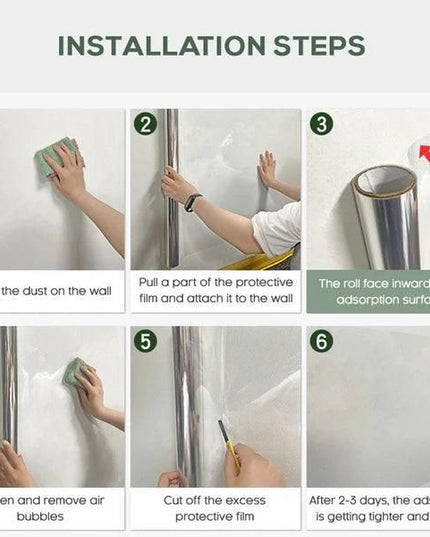 INSTALLATION STEPS

the dust on the wall

2

Pull a part of the protective film and attach it to the wall

3

The roll face inward adsorption surfa

en and remove air bubbles

5

Cut off the excess protective film

6

After 2-3 days, the ads is getting tighter and